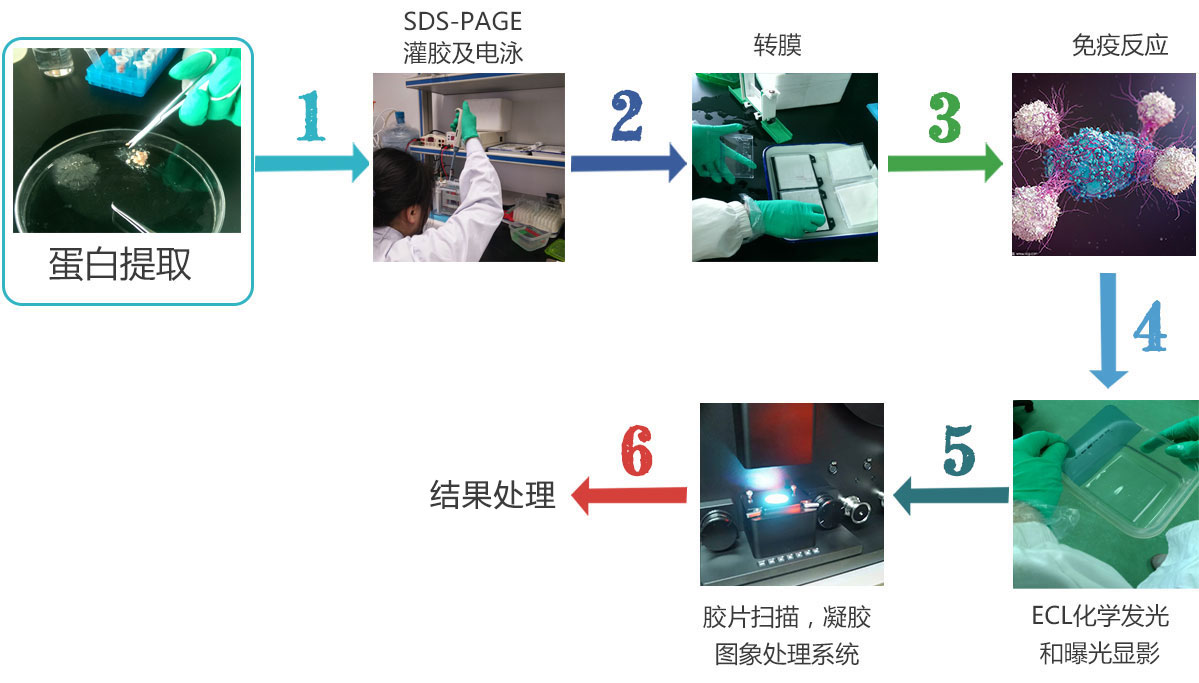 蛋白提取

1

SDS-PAGE
灌胶及电泳

2

转膜

3

免疫反应

4

ECL化学发光
和曝光显影

5

胶片扫描，凝胶
图象处理系统

6

结果处理